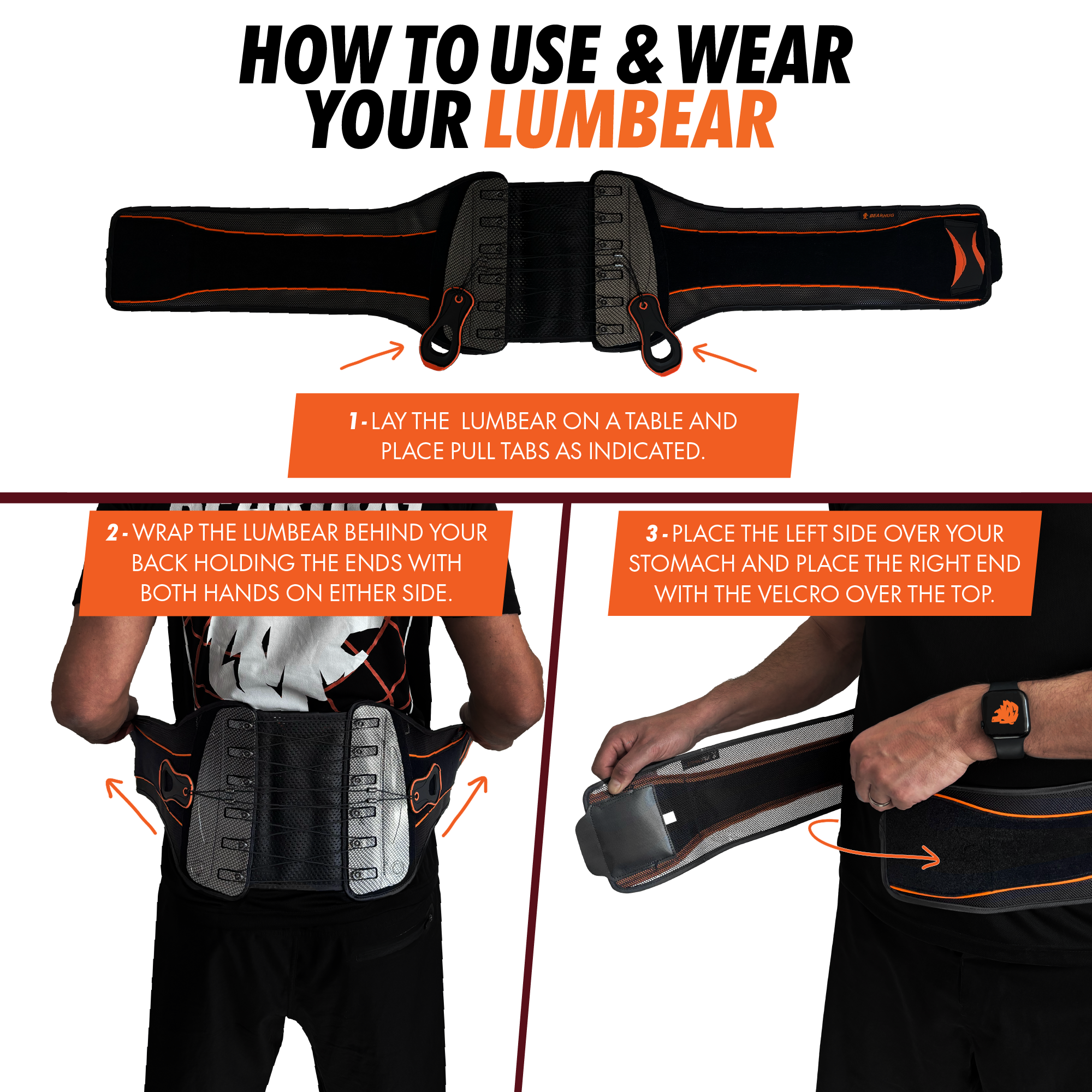 HOW TO USE & WEAR YOUR LUMBEAR

BEARHUG

1 - LAY THE LUMBEAR ON A TABLE AND PLACE PULL TABS AS INDICATED.

2 - WRAP THE LUMBEAR BEHIND YOUR BACK HOLDING THE ENDS WITH BOTH HANDS ON EITHER SIDE.

3 - PLACE THE LEFT SIDE OVER YOUR STOMACH AND PLACE THE RIGHT END WITH THE VELCRO OVER THE TOP.